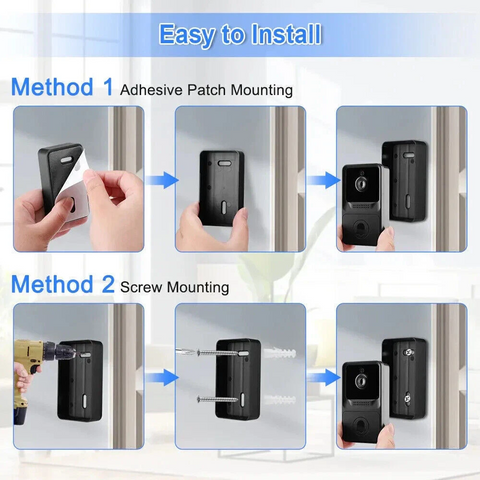 Easy to Install

Method 1 Adhesive Patch Mounting

Method 2 Screw Mounting