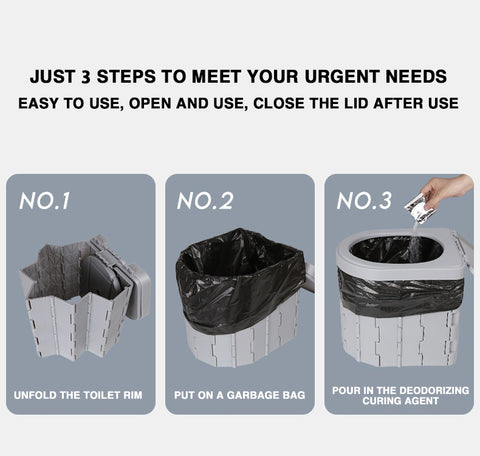 JUST 3 STEPS TO MEET YOUR URGENT NEEDS

EASY TO USE, OPEN AND USE, CLOSE THE LID AFTER USE

NO.1

UNFOLD THE TOILET RIM

NO.2

PUT ON A GARBAGE BAG

NO.3

POUR IN THE DEODORIZING CURING AGENT