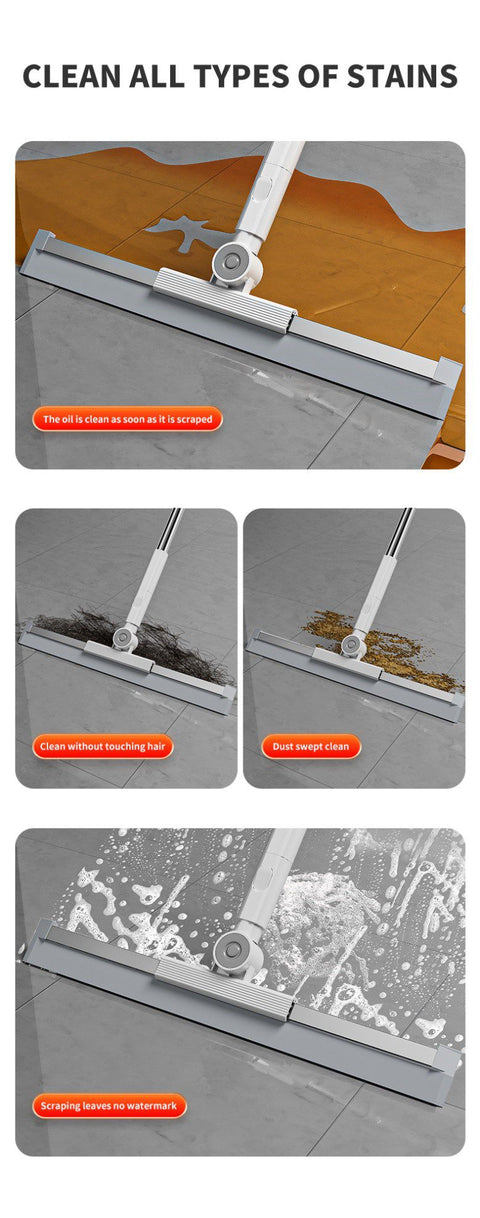 CLEAN ALL TYPES OF STAINS

The oil is clean as soon as it is scraped

Clean without touching hair

Dust swept clean

Scraping leaves no watermark