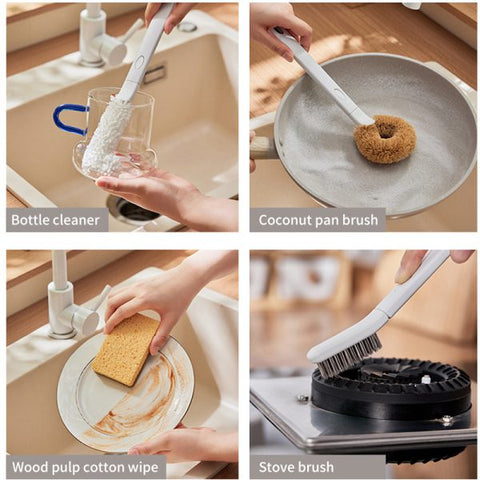 Bottle cleaner

Coconut pan brush

Wood pulp cotton wipe

Stove brush