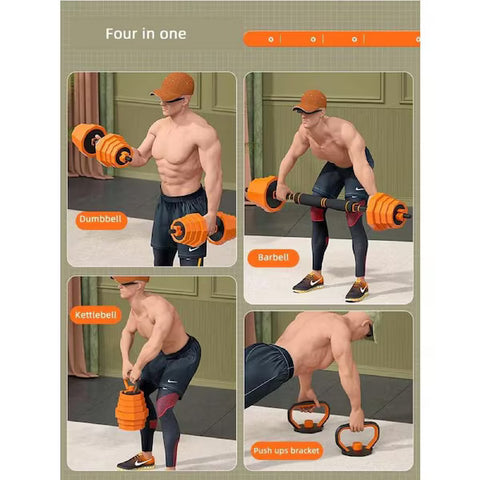 Four in one

Dumbbell

Barbell

Kettlebell

Push ups bracket