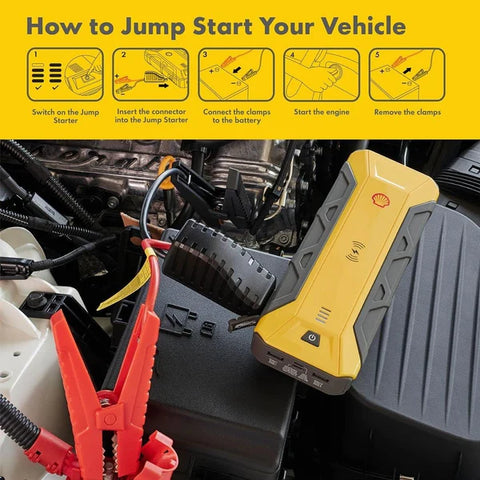 How to Jump Start Your Vehicle

1
Switch on the Jump Starter

2
Insert the connector into the Jump Starter

3
Connect the clamps to the battery

4
Start the engine

5
Remove the clamps