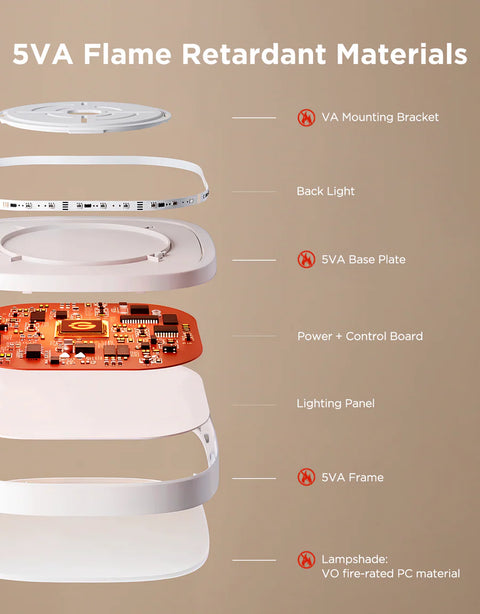 5VA Flame Retardant Materials

VA Mounting Bracket

Back Light

5VA Base Plate

Power + Control Board

Lighting Panel

5VA Frame

Lampshade:
VO fire-rated PC material