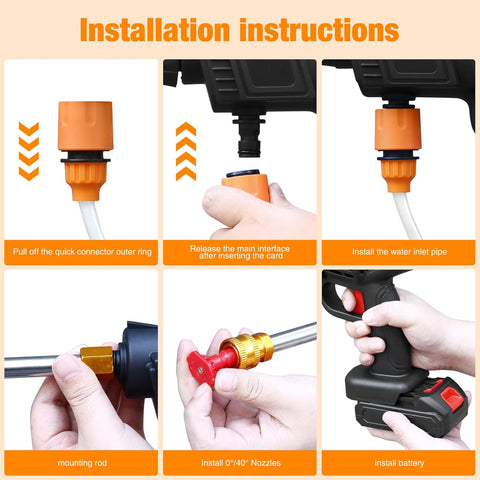 Installation instructions

Pull off the quick connector outer ring

Release the main interface after inserting the card

Install the water inlet pipe

mounting rod

Install 0°/40° Nozzles

install battery