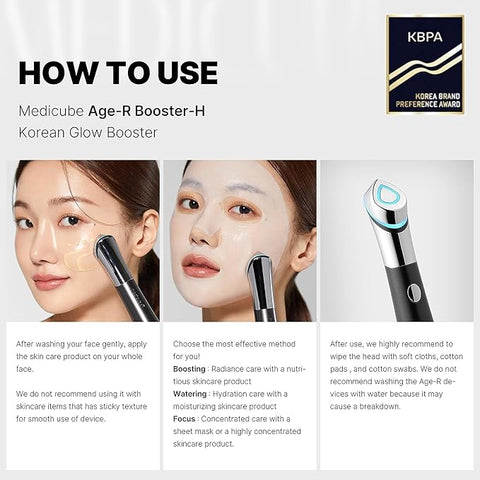 HOW TO USE

Medicube Age-R Booster-H
Korean Glow Booster

KBPA
KOREA BRAND PREFERENCE AWARD

After washing your face gently, apply the skin care product on your whole face.

We do not recommend using it with skincare items that has sticky texture for smooth use of device.

Choose the most effective method for you!
Boosting : Radiance care with a nutritious skincare product
Watering : Hydration care with a moisturizing skincare product
Focus : Concentrated care with a sheet mask or a highly concentrated skincare product.

After use, we highly recommend to wipe the head with soft cloths, cotton pads , and cotton swabs. We do not recommend washing the Age-R devices with water because it may cause a breakdown.