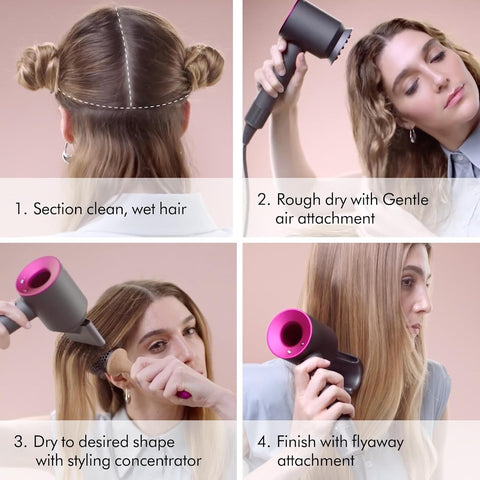 1. Section clean, wet hair

2. Rough dry with Gentle air attachment

3. Dry to desired shape with styling concentrator

4. Finish with flyaway attachment