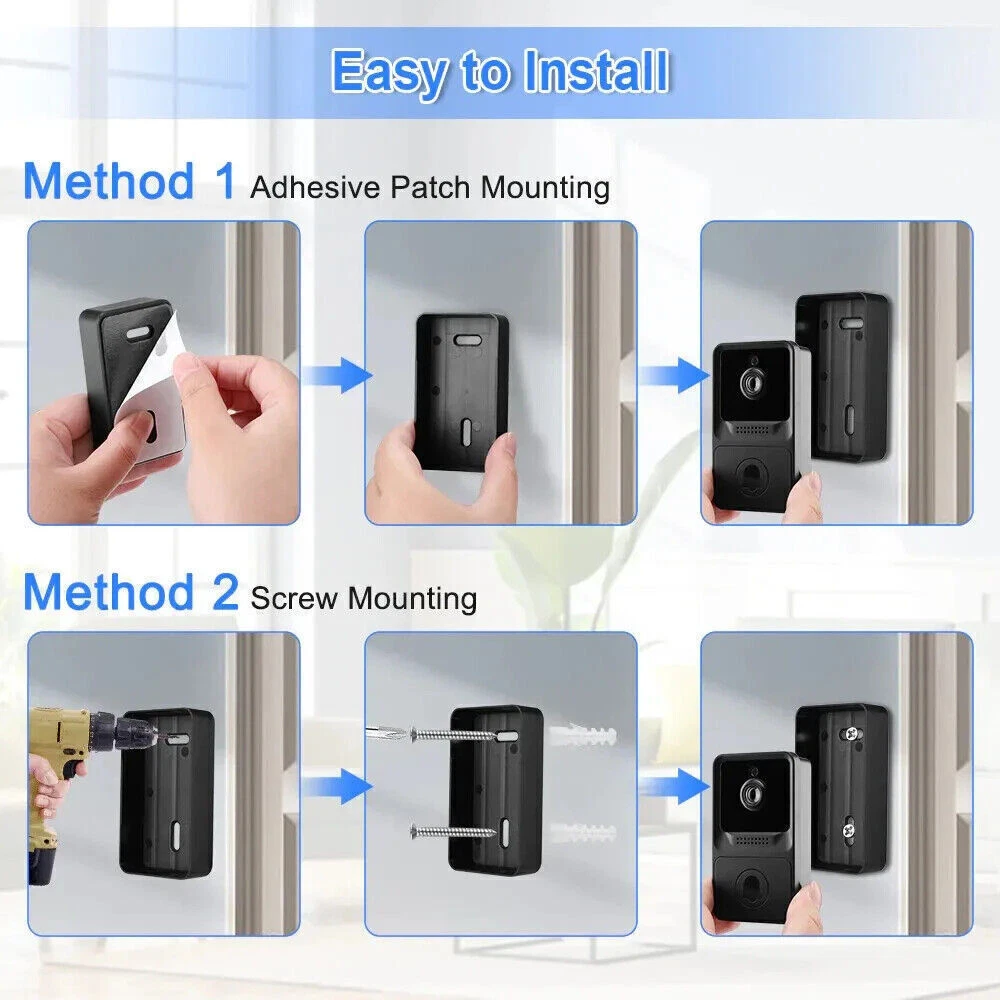 Easy to Install

Method 1 Adhesive Patch Mounting

Method 2 Screw Mounting