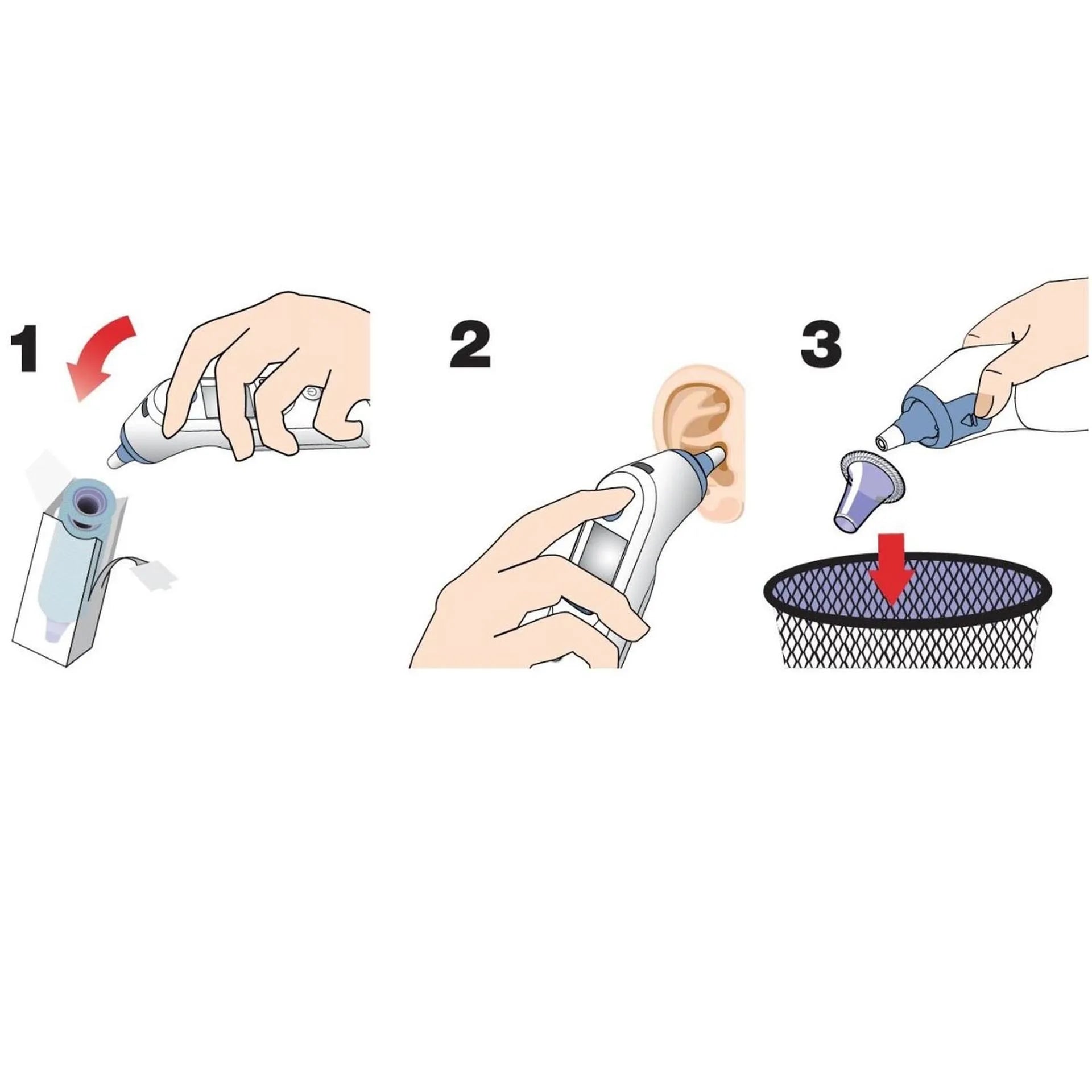 1

2

3