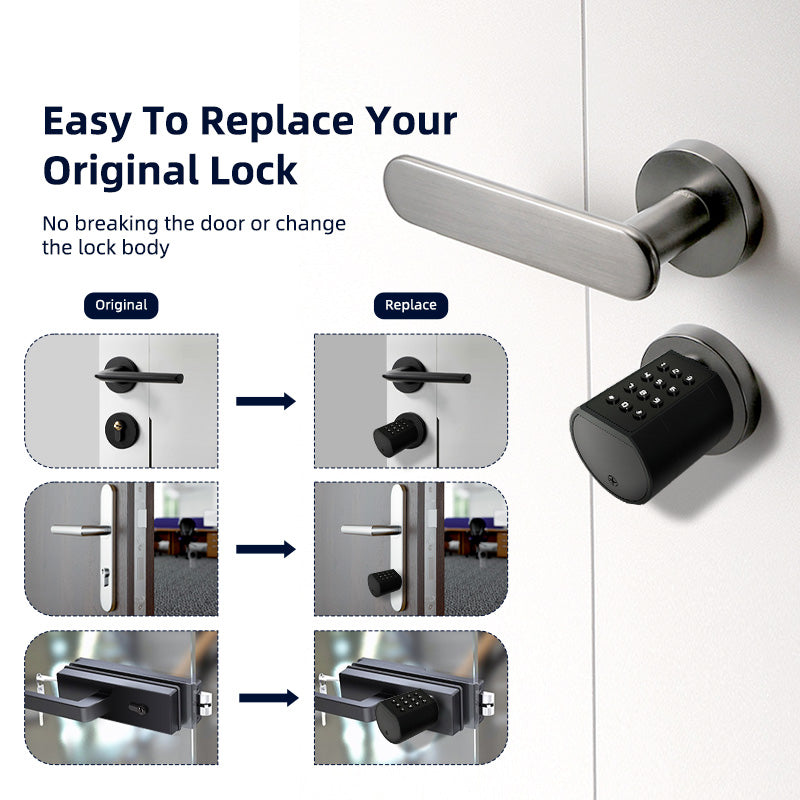 Easy To Replace Your Original Lock

No breaking the door or change the lock body

Original

Replace