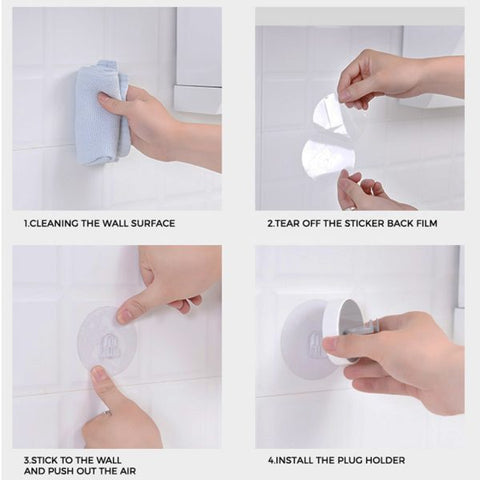 1.CLEANING THE WALL SURFACE

2.TEAR OFF THE STICKER BACK FILM

3.STICK TO THE WALL AND PUSH OUT THE AIR

4.INSTALL THE PLUG HOLDER