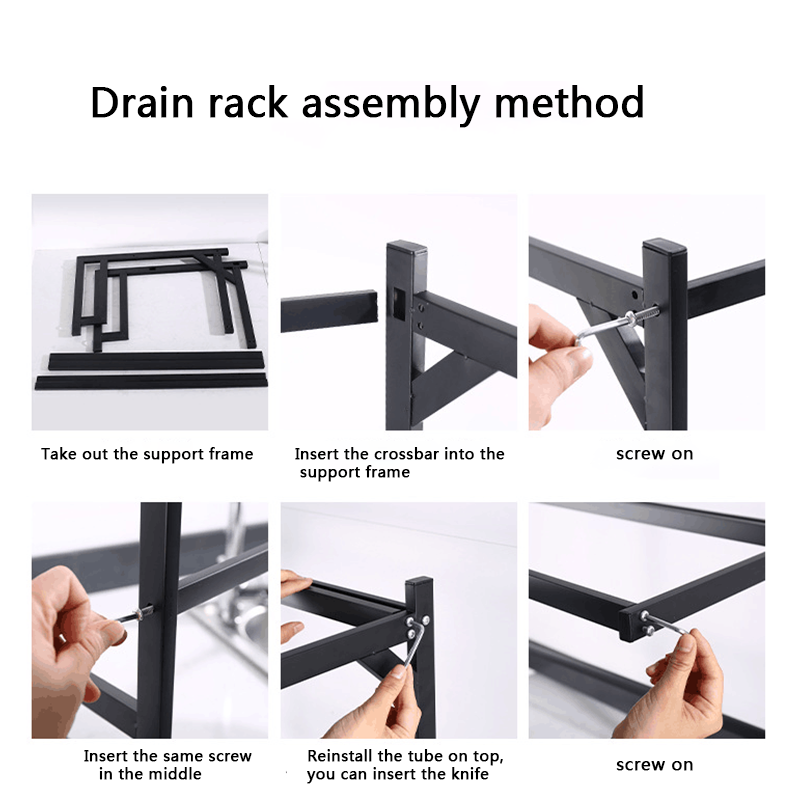 Drain rack assembly method

Take out the support frame

Insert the crossbar into the support frame

screw on

Insert the same screw in the middle

Reinstall the tube on top, you can insert the knife

screw on