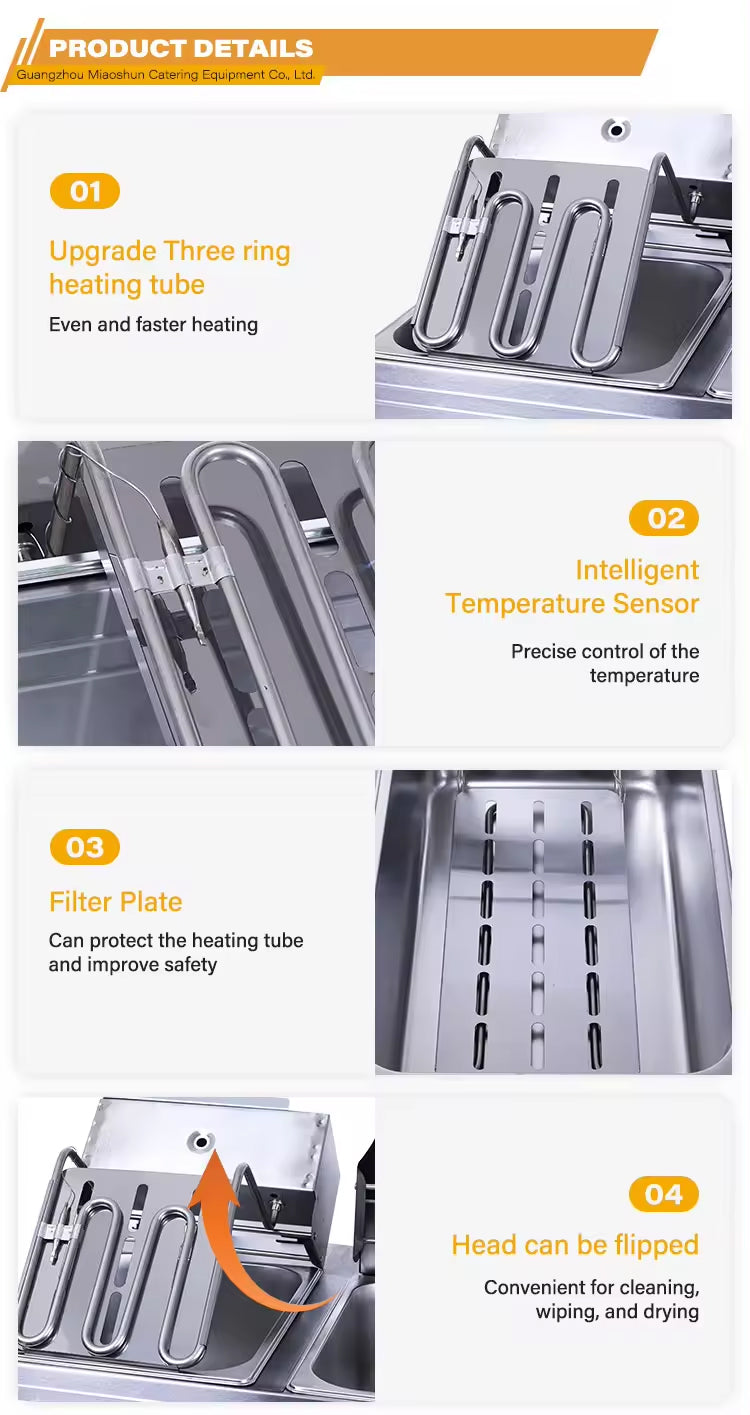 PRODUCT DETAILS
Guangzhou Miaoshun Catering Equipment Co., Ltd.

01
Upgrade Three ring heating tube
Even and faster heating

02
Intelligent Temperature Sensor
Precise control of the temperature

03
Filter Plate
Can protect the heating tube and improve safety

04
Head can be flipped
Convenient for cleaning, wiping, and drying