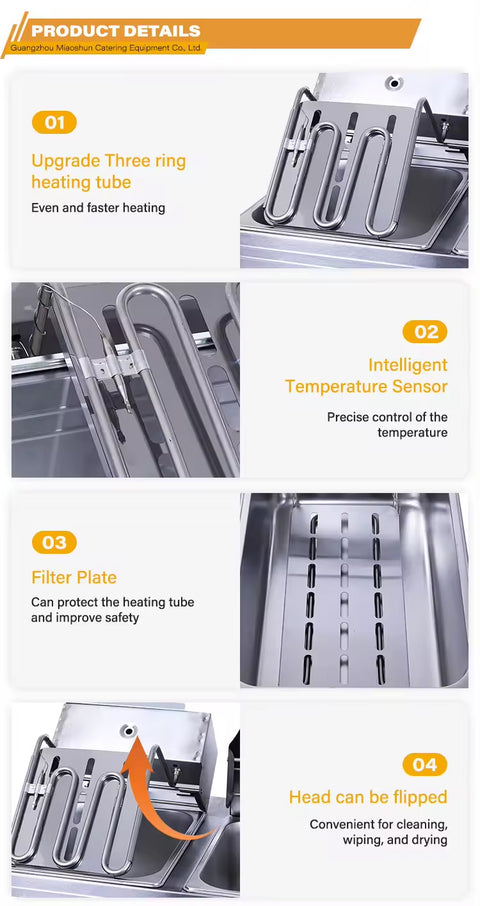 PRODUCT DETAILS
Guangzhou Miaoshun Catering Equipment Co., Ltd.

01
Upgrade Three ring heating tube
Even and faster heating

02
Intelligent Temperature Sensor
Precise control of the temperature

03
Filter Plate
Can protect the heating tube and improve safety

04
Head can be flipped
Convenient for cleaning, wiping, and drying