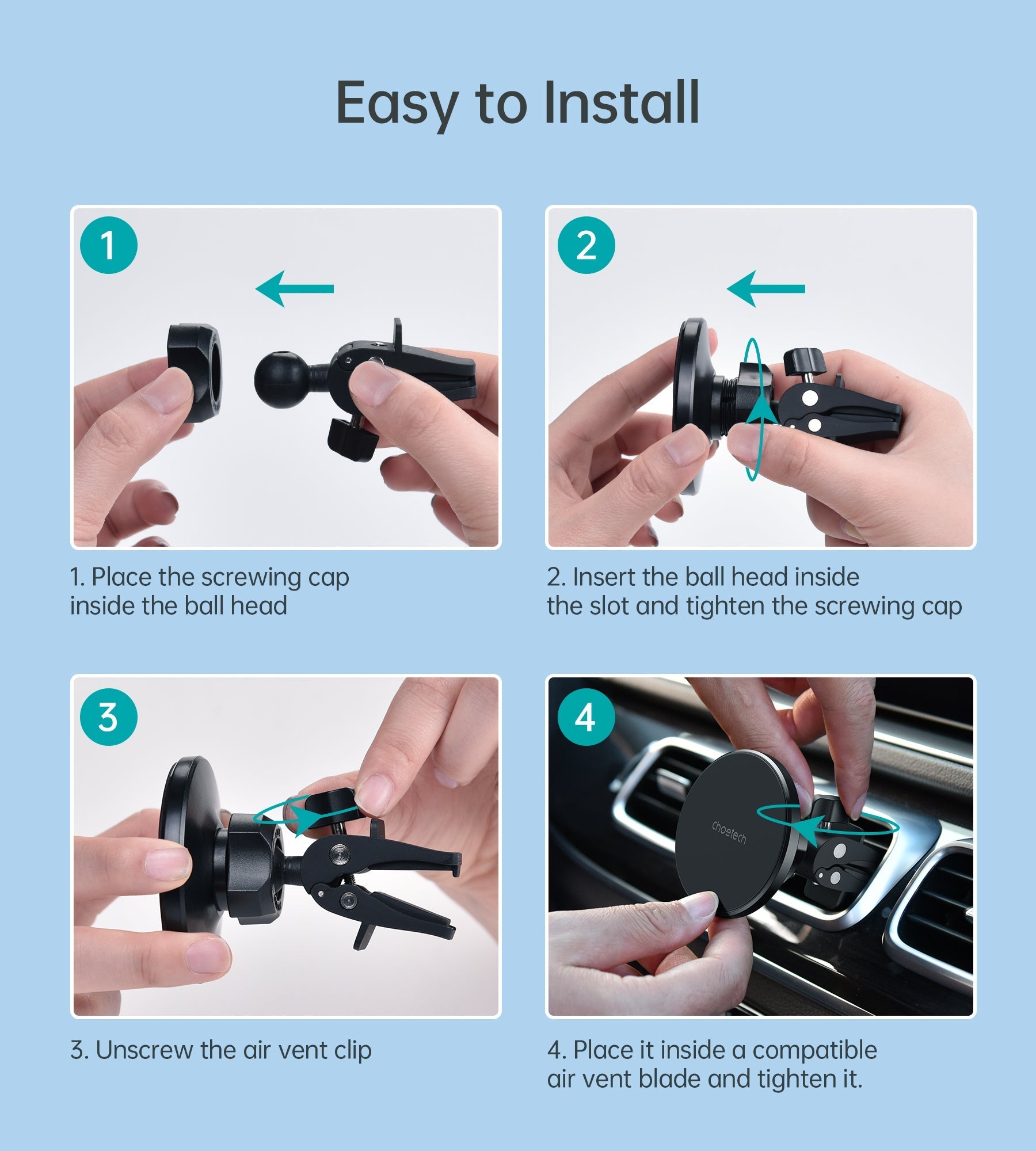 Easy to Install

1

1. Place the screwing cap inside the ball head

2

2. Insert the ball head inside the slot and tighten the screwing cap

3

3. Unscrew the air vent clip

4

choetech

4. Place it inside a compatible air vent blade and tighten it.