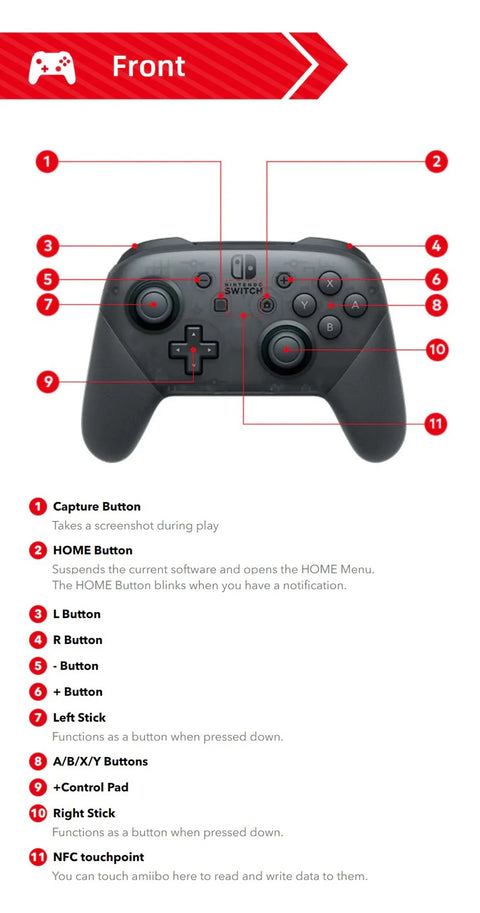 Front

1
2
3
4
5
6
7
8
9
10
11

NINTENDO SWITCH

X
Y
A
B

1 Capture Button
Takes a screenshot during play

2 HOME Button
Suspends the current software and opens the HOME Menu. The HOME Button blinks when you have a notification.

3 L Button

4 R Button

5 - Button

6 + Button

7 Left Stick
Functions as a button when pressed down.

8 A/B/X/Y Buttons

9 +Control Pad

10 Right Stick
Functions as a button when pressed down.

11 NFC touchpoint
You can touch amiibo here to read and write data to them.