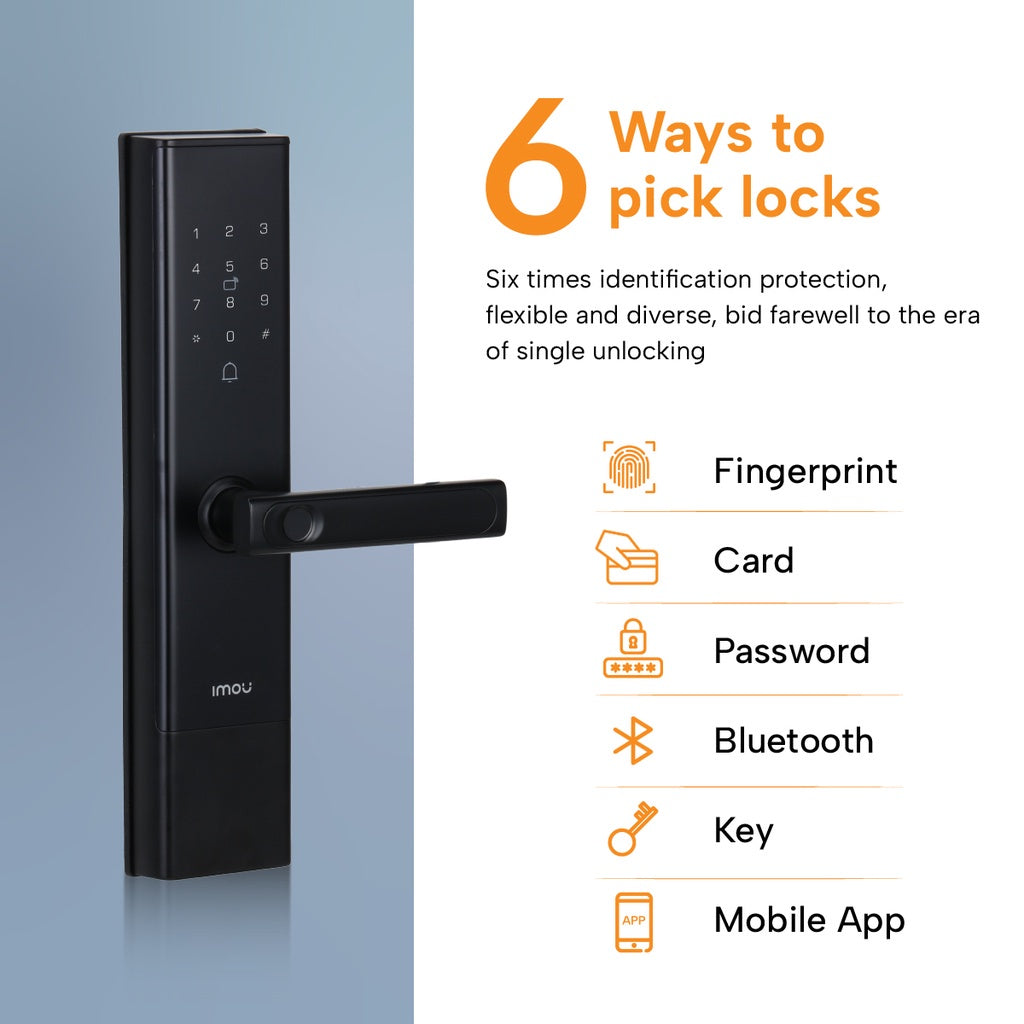 1 2 3
4 5 6
7 8 9
* 0 #

imou

6 Ways to pick locks

Six times identification protection, flexible and diverse, bid farewell to the era of single unlocking

Fingerprint

Card

****
Password

Bluetooth

Key

APP
Mobile App