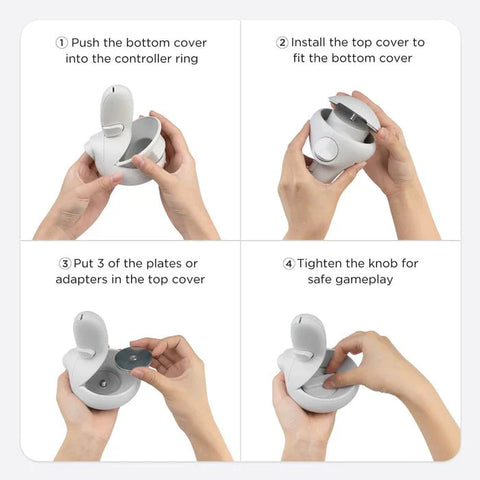 ① Push the bottom cover into the controller ring

② Install the top cover to fit the bottom cover

③ Put 3 of the plates or adapters in the top cover

④ Tighten the knob for safe gameplay